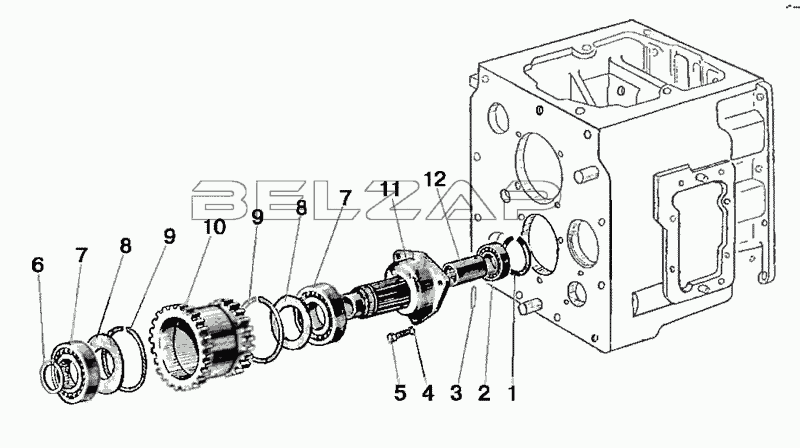 BELZAP

6
7
8
9
10
9
8
7
11
12
5
4
3
2
1